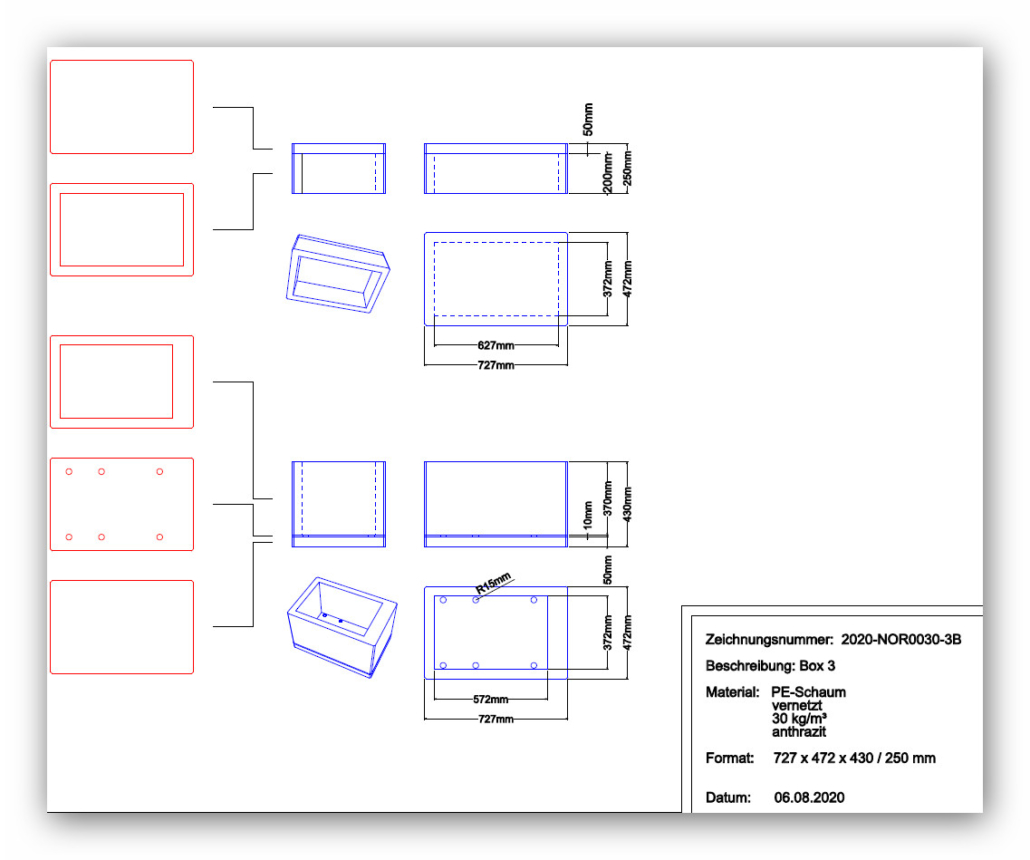 50mm
200mm
250mm
372mm
472mm
627mm
727mm
370mm
430mm
10mm
50mm
R15mm
372mm
472mm
572mm
727mm

Zeichnungsnummer: 2020-NOR0030-3B

Beschreibung: Box 3

Material: PE-Schaum vernetzt 30 kg/m³ anthrazit

Format: 727 x 472 x 430 / 250 mm

Datum: 06.08.2020